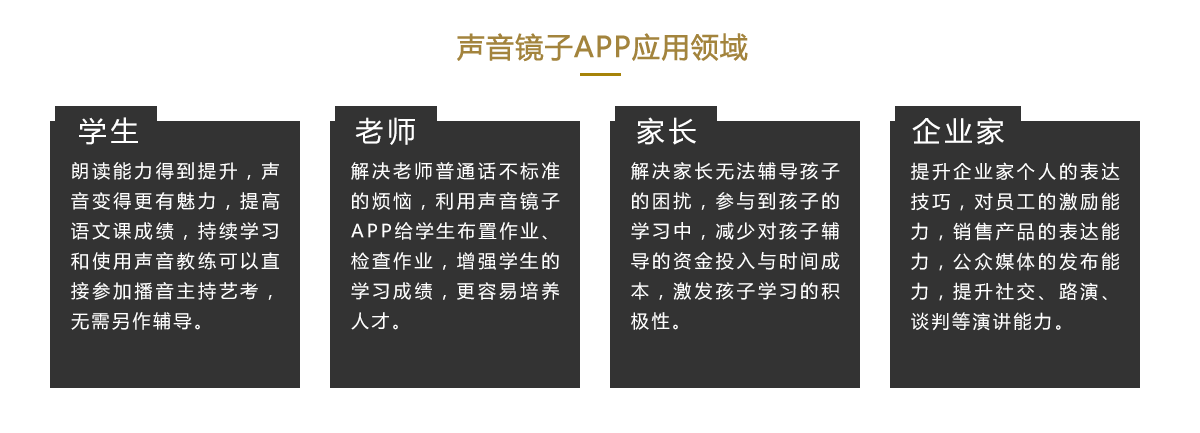 声音镜子APP应用领域

学生

朗读能力得到提升，声音变得更有魅力，提高语文课成绩，持续学习和使用声音教练可以直接参加播音主持艺考，无需另作辅导。

老师

解决老师普通话不标准的烦恼，利用声音镜子APP给学生布置作业、检查作业，增强学生的学习成绩，更容易培养人才。

家长

解决家长无法辅导孩子的困扰，参与到孩子的学习中，减少对孩子辅导的资金投入与时间成本，激发孩子学习的积极性。

企业家

提升企业家个人的表达技巧，对员工的激励能力，销售产品的表达能力，公众媒体的发布能力，提升社交、路演、谈判等演讲能力。